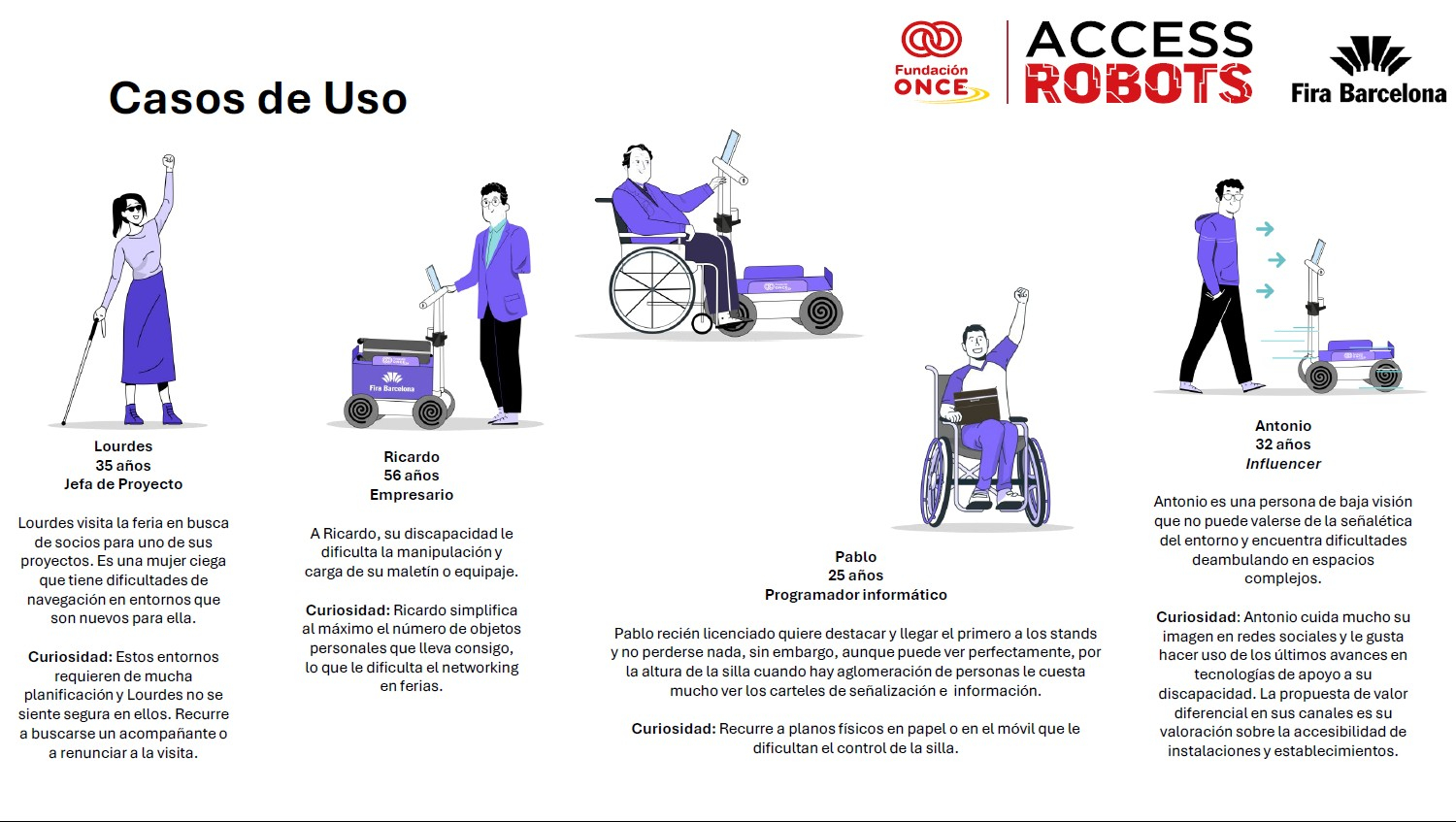 Casos de Uso

Fundación ONCE

ACCESS ROBOTS

Fira Barcelona

Fira Barcelona

Lourdes
35 años
Jefa de Proyecto

Lourdes visita la feria en busca de socios para uno de sus proyectos. Es una mujer ciega que tiene dificultades de navegación en entornos que son nuevos para ella.

Curiosidad: Estos entornos requieren de mucha planificación y Lourdes no se siente segura en ellos. Recurre a buscarse un acompañante o a renunciar a la visita.

Ricardo
56 años
Empresario

A Ricardo, su discapacidad le dificulta la manipulación y carga de su maletín o equipaje.

Curiosidad: Ricardo simplifica al máximo el número de objetos personales que lleva consigo, lo que le dificulta el networking en ferias.

Pablo
25 años
Programador informático

Pablo recién licenciado quiere destacar y llegar el primero a los stands y no perderse nada, sin embargo, aunque puede ver perfectamente, por la altura de la silla cuando hay aglomeración de personas le cuesta mucho ver los carteles de señalización e información.

Curiosidad: Recurre a planos físicos en papel o en el móvil que le dificultan el control de la silla.

Antonio
32 años
Influencer

Antonio es una persona de baja visión que no puede valerse de la señalética del entorno y encuentra dificultades deambulando en espacios complejos.

Curiosidad: Antonio cuida mucho su imagen en redes sociales y le gusta hacer uso de los últimos avances en tecnologías de apoyo a su discapacidad. La propuesta de valor diferencial en sus canales es su valoración sobre la accesibilidad de instalaciones y establecimientos.